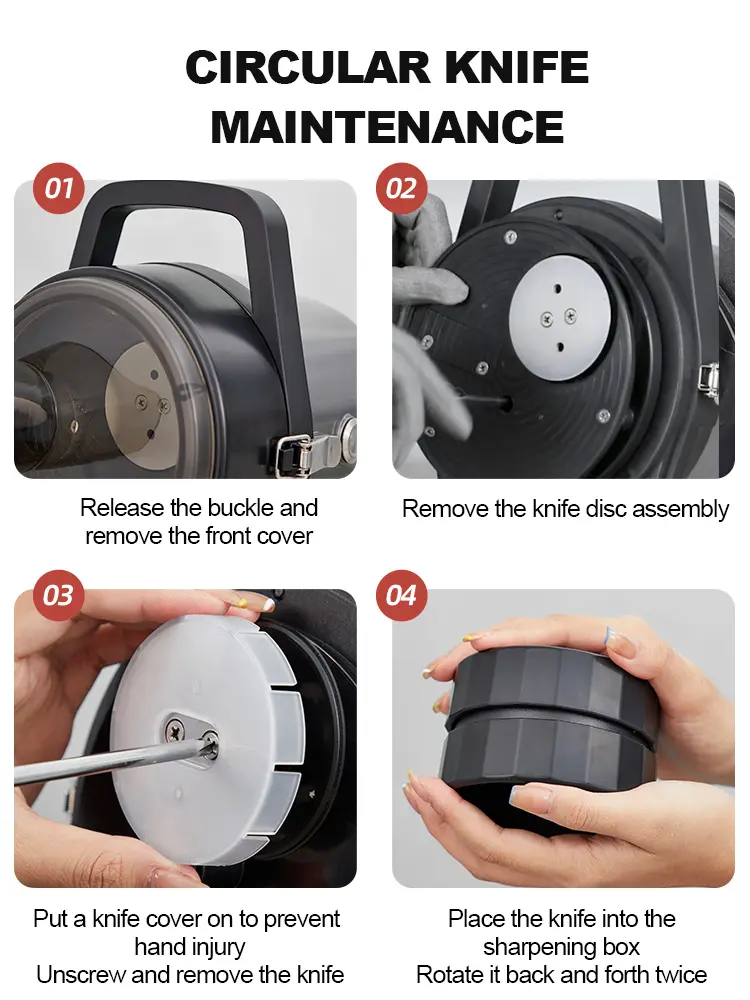 CIRCULAR KNIFE MAINTENANCE

01

Release the buckle and remove the front cover

02

Remove the knife disc assembly

03

Put a knife cover on to prevent hand injury
Unscrew and remove the knife

04

Place the knife into the sharpening box
Rotate it back and forth twice